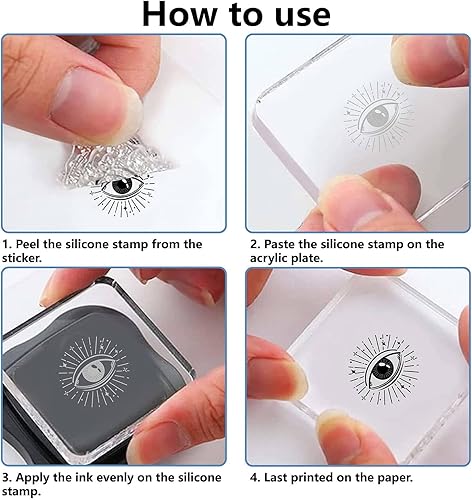 How to use

1. Peel the silicone stamp from the sticker.

2. Paste the silicone stamp on the acrylic plate.

3. Apply the ink evenly on the silicone stamp.

4. Last printed on the paper.