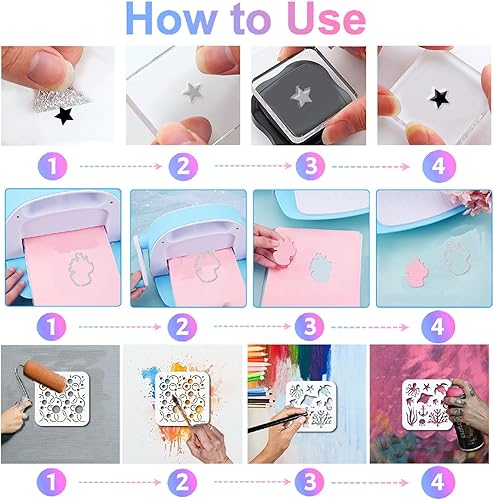 How to Use

1
2
3
4

1
2
3
4

1
2
3
4