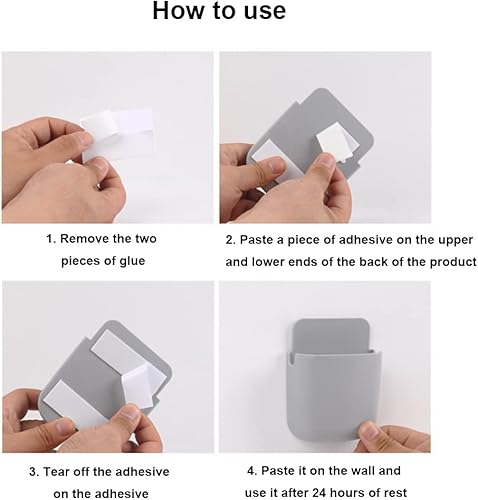 How to use

1. Remove the two pieces of glue

2. Paste a piece of adhesive on the upper and lower ends of the back of the product

3. Tear off the adhesive on the adhesive

4. Paste it on the wall and use it after 24 hours of rest