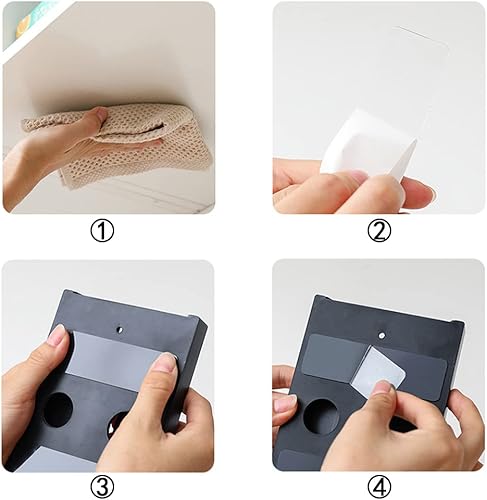 ①

②

③

④