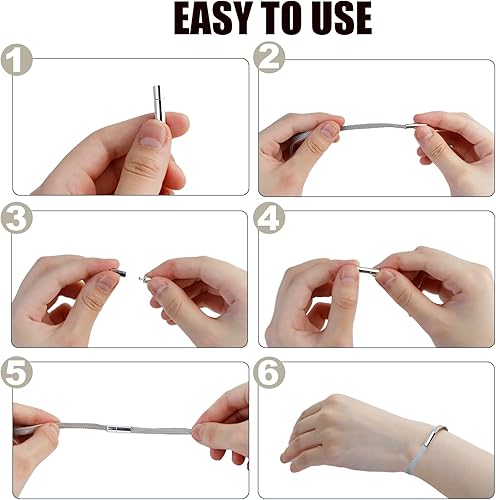 EASY TO USE

1

2

3

4

5

6