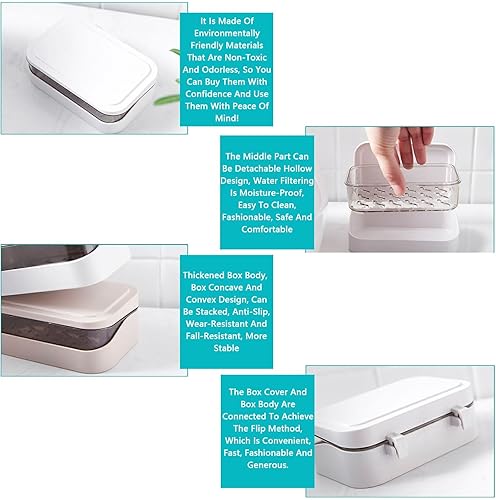 It Is Made Of Environmentally Friendly Materials That Are Non-Toxic And Odorless, So You Can Buy Them With Confidence And Use Them With Peace Of Mind!

The Middle Part Can Be Detachable Hollow Design, Water Filtering Is Moisture-Proof, Easy To Clean, Fashionable, Safe And Comfortable

Thickened Box Body, Box Concave And Convex Design, Can Be Stacked, Anti-Slip, Wear-Resistant And Fall-Resistant, More Stable

The Box Cover And Box Body Are Connected To Achieve The Flip Method, Which Is Convenient, Fast, Fashionable And Generous.