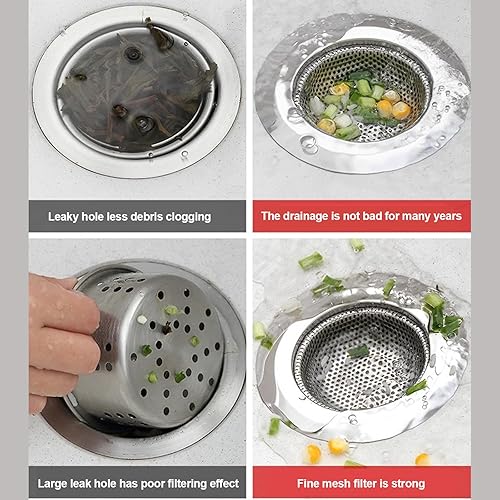 Leaky hole less debris clogging

The drainage is not bad for many years

Large leak hole has poor filtering effect

Fine mesh filter is strong