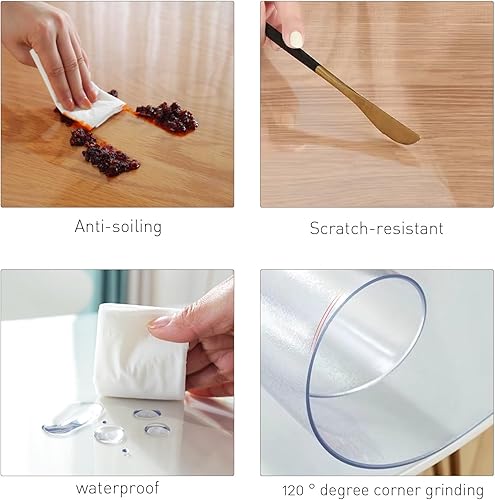 Anti-soiling

Scratch-resistant

waterproof

120 ° degree corner grinding