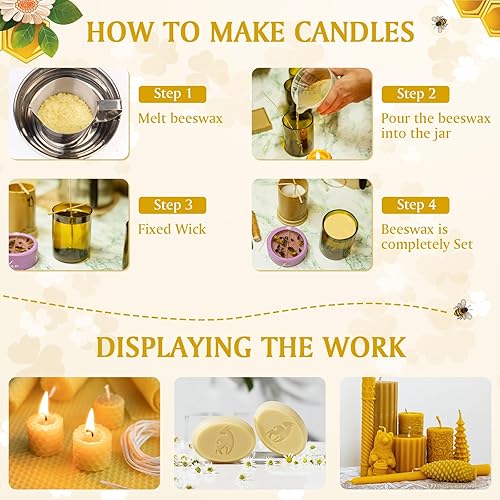 HOW TO MAKE CANDLES

Step 1
Melt beeswax

Step 2
Pour the beeswax into the jar

Step 3
Fixed Wick

Step 4
Beeswax is completely Set

DISPLAYING THE WORK