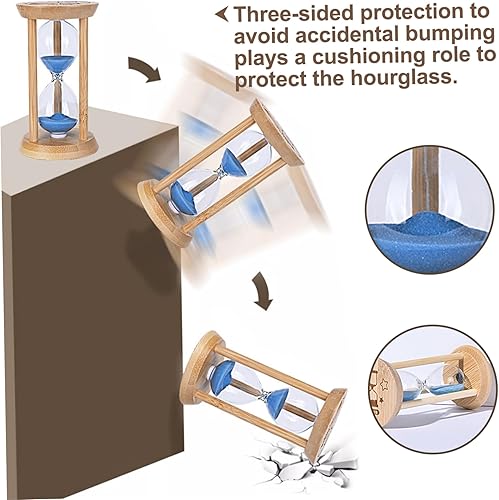 Three-sided protection to avoid accidental bumping plays a cushioning role to protect the hourglass.