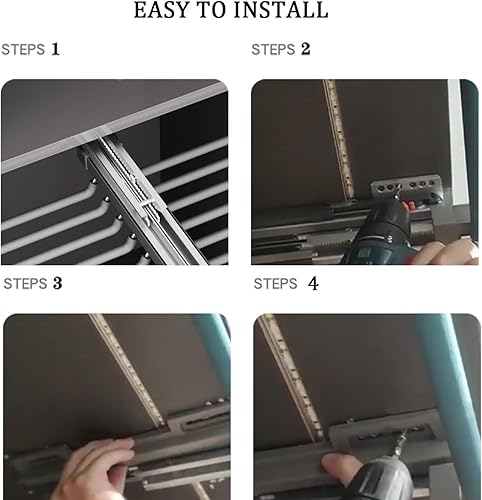 EASY TO INSTALL

STEPS 1

STEPS 2

STEPS 3

STEPS 4