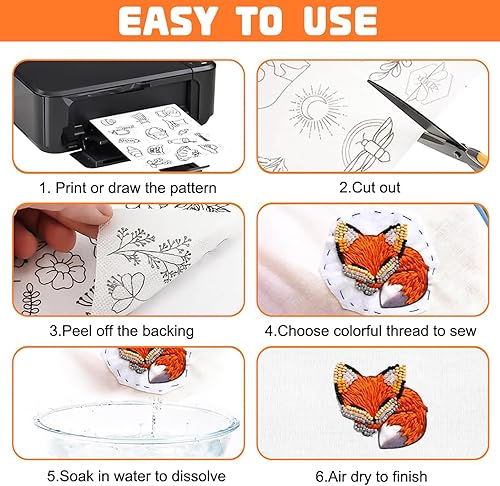 EASY TO USE

1. Print or draw the pattern

2.Cut out

3.Peel off the backing

4.Choose colorful thread to sew

5.Soak in water to dissolve

6.Air dry to finish