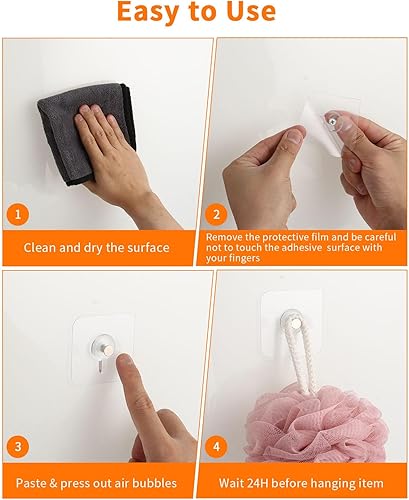 Easy to Use

1

Clean and dry the surface

2

Remove the protective film and be careful not to touch the adhesive surface with your fingers

3

Paste & press out air bubbles

4

Wait 24H before hanging item