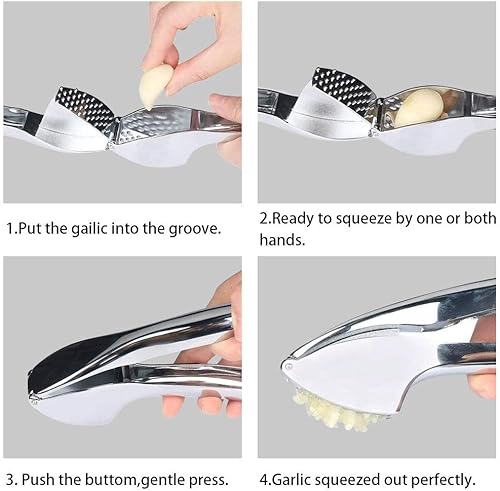 1.Put the gailic into the groove.

2.Ready to squeeze by one or both hands.

3. Push the buttom,gentle press.

4.Garlic squeezed out perfectly.