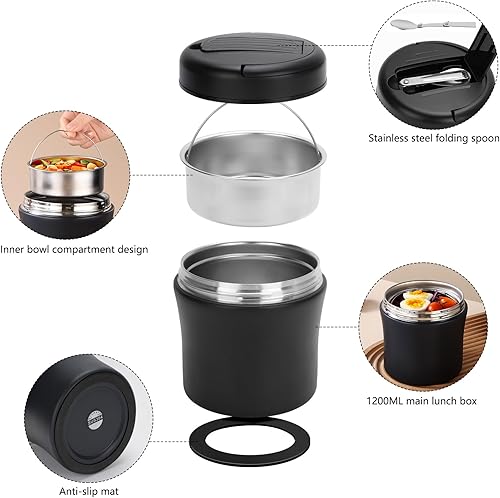 Stainless steel folding spoon

Inner bowl compartment design

1200ML main lunch box

Anti-slip mat