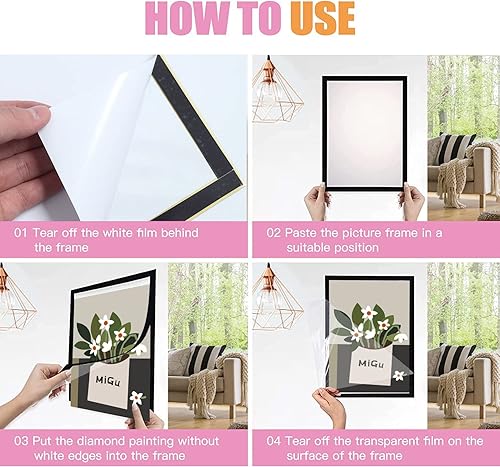 HOW TO USE

01 Tear off the white film behind the frame

02 Paste the picture frame in a suitable position

MiGu

03 Put the diamond painting without white edges into the frame

MiGu

04 Tear off the transparent film on the surface of the frame