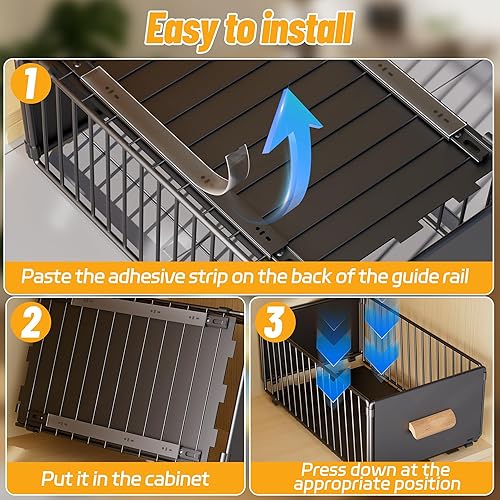 Easy to install

1

Paste the adhesive strip on the back of the guide rail

2

Put it in the cabinet

3

Press down at the appropriate position