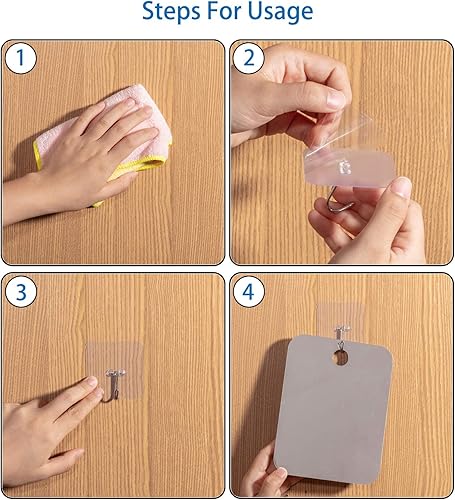 Steps For Usage

1

2

3

4