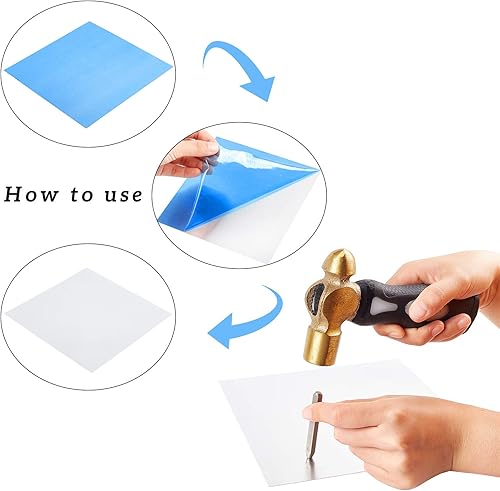 How to use