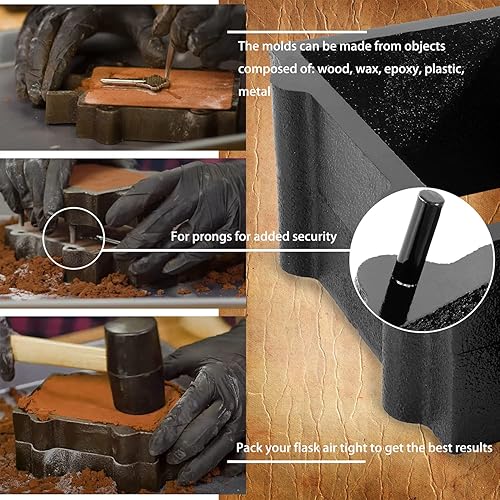 The molds can be made from objects composed of: wood, wax, epoxy, plastic, metal

For prongs for added security

Pack your flask air tight to get the best results