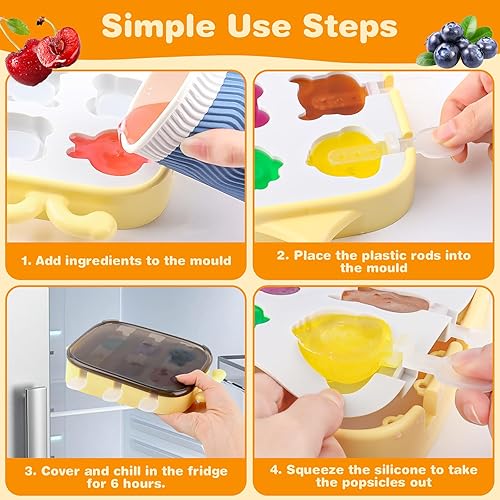 Simple Use Steps

1. Add ingredients to the mould

2. Place the plastic rods into the mould

3. Cover and chill in the fridge for 6 hours.

4. Squeeze the silicone to take the popsicles out