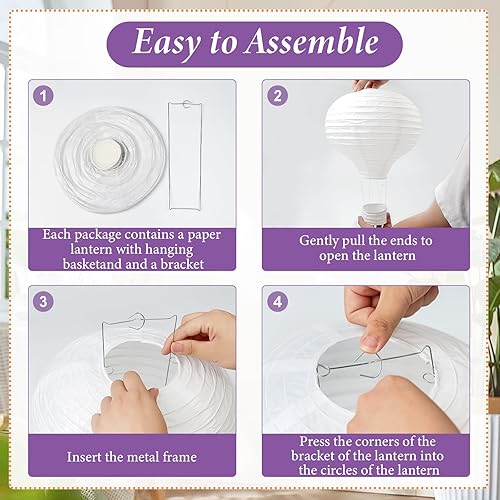 Easy to Assemble

1

Each package contains a paper lantern with hanging basketand and a bracket

2

Gently pull the ends to open the lantern

3

Insert the metal frame

4

Press the corners of the bracket of the lantern into the circles of the lantern