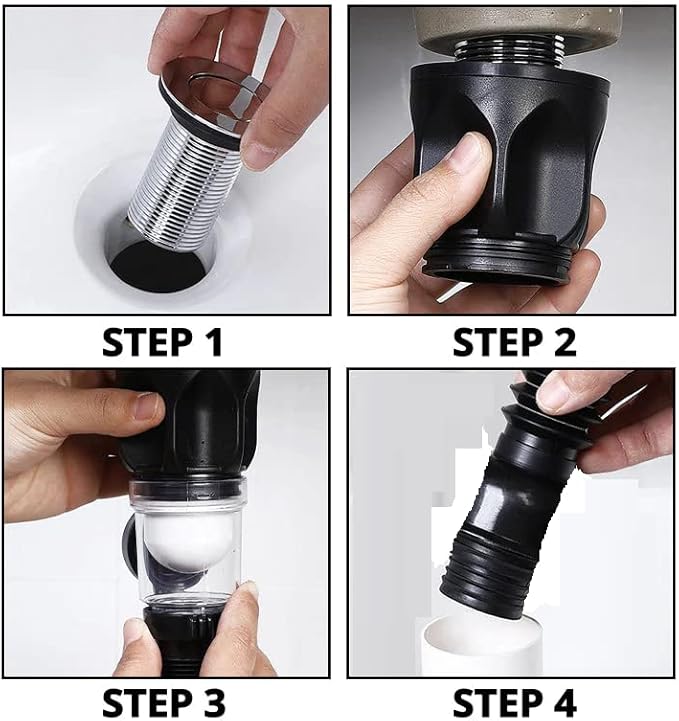 STEP 1

STEP 2

STEP 3

STEP 4