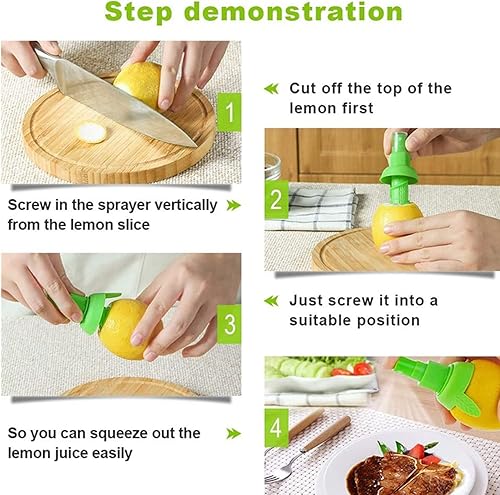 Step demonstration

1

Cut off the top of the lemon first

Screw in the sprayer vertically from the lemon slice

2

3

Just screw it into a suitable position

So you can squeeze out the lemon juice easily

4