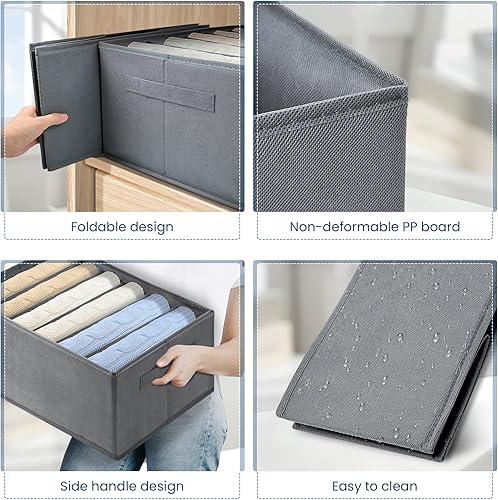 Foldable design

Non-deformable PP board

Side handle design

Easy to clean