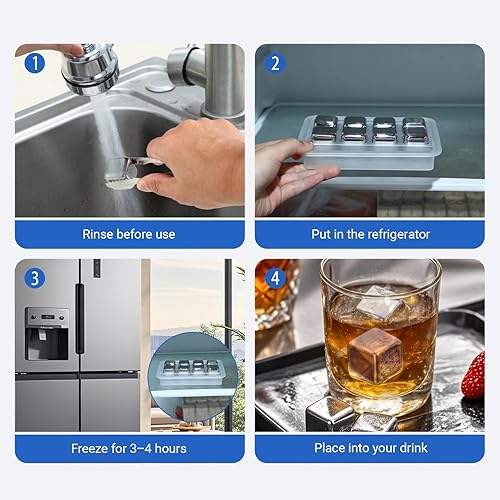 1
Rinse before use

2
Put in the refrigerator

3
Freeze for 3–4 hours

4
Place into your drink