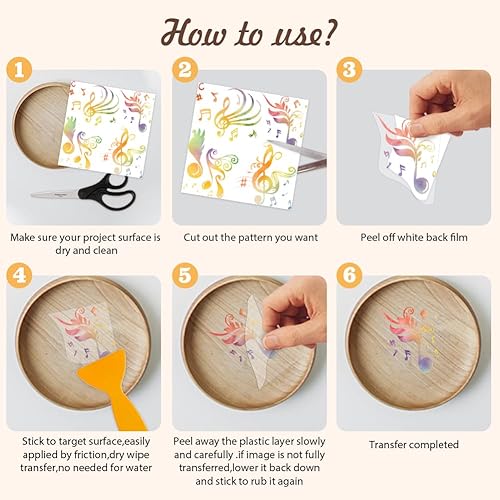 How to use?

1

Make sure your project surface is dry and clean

2

Cut out the pattern you want

3

Peel off white back film

4

Stick to target surface,easily applied by friction,dry wipe transfer,no needed for water

5

Peel away the plastic layer slowly and carefully .if image is not fully transferred,lower it back down and stick to rub it again

6

Transfer completed