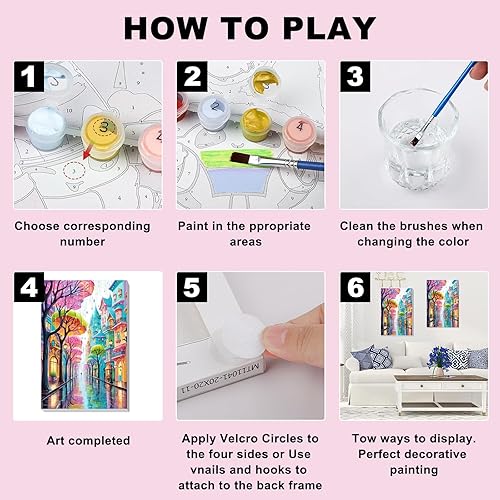 HOW TO PLAY

1

Choose corresponding number

2

Paint in the ppropriate areas

3

Clean the brushes when changing the color

4

Art completed

5

MT11041-20X20-11

Apply Velcro Circles to the four sides or Use vnails and hooks to attach to the back frame

6

Tow ways to display. Perfect decorative painting