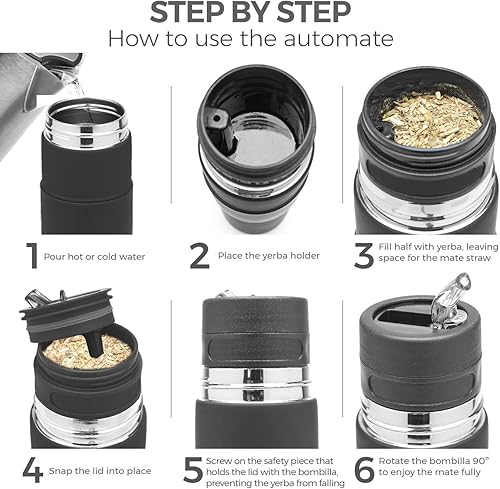 STEP BY STEP
How to use the automate

1 Pour hot or cold water

2 Place the yerba holder

3 Fill half with yerba, leaving space for the mate straw

4 Snap the lid into place

5 Screw on the safety piece that holds the lid with the bombilla, preventing the yerba from falling

6 Rotate the bombilla 90° to enjoy the mate fully