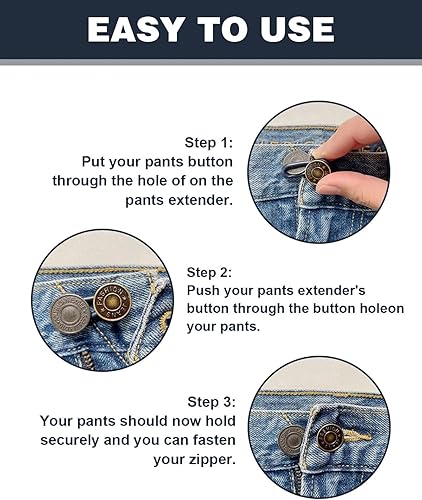 EASY TO USE

Step 1:
Put your pants button through the hole of on the pants extender.

FASHION JEANS

Step 2:
Push your pants extender's button through the button holeon your pants.

Step 3:
Your pants should now hold securely and you can fasten your zipper.