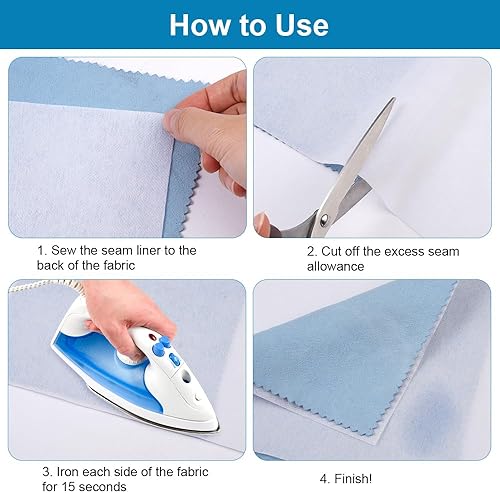 How to Use

1. Sew the seam liner to the back of the fabric

2. Cut off the excess seam allowance

3. Iron each side of the fabric for 15 seconds

4. Finish!