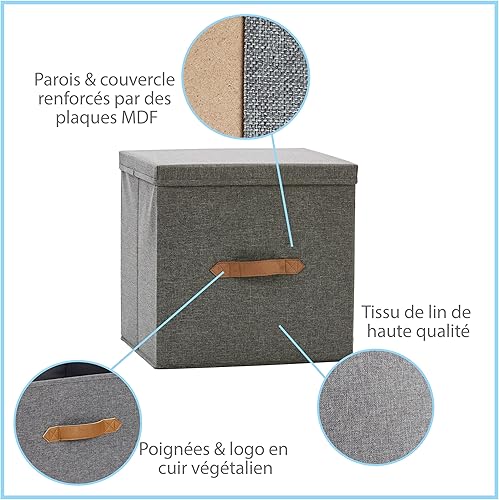 Parois & couvercle renforcés par des plaques MDF

Tissu de lin de haute qualité

Poignées & logo en cuir végétalien