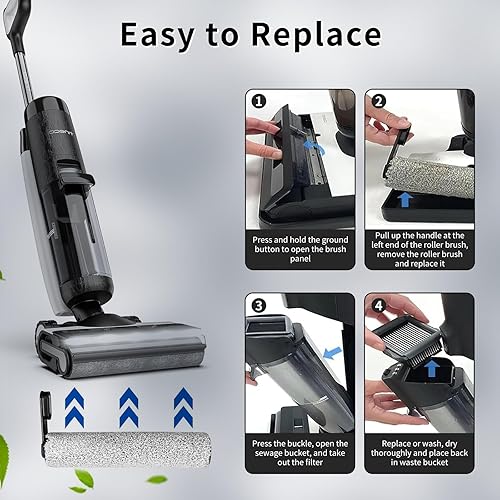 Easy to Replace

1
Press and hold the ground button to open the brush panel

2
Pull up the handle at the left end of the roller brush, remove the roller brush and replace it

3
Press the buckle, open the sewage bucket, and take out the filter

4
Replace or wash, dry thoroughly and place back in waste bucket