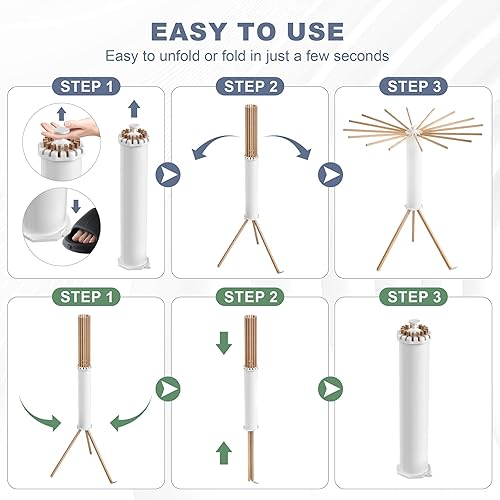 EASY TO USE

Easy to unfold or fold in just a few seconds

STEP 1

STEP 2

STEP 3

STEP 1

STEP 2

STEP 3