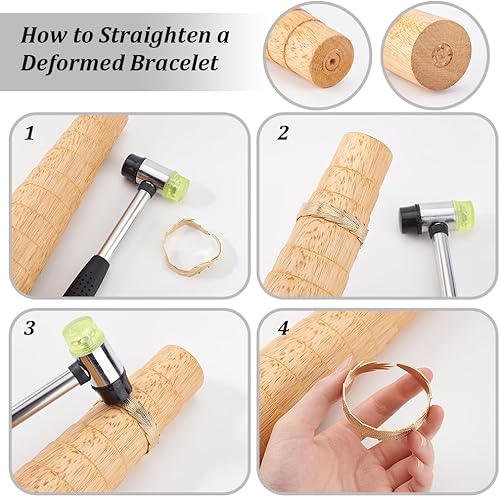 How to Straighten a Deformed Bracelet

1

2

3

4