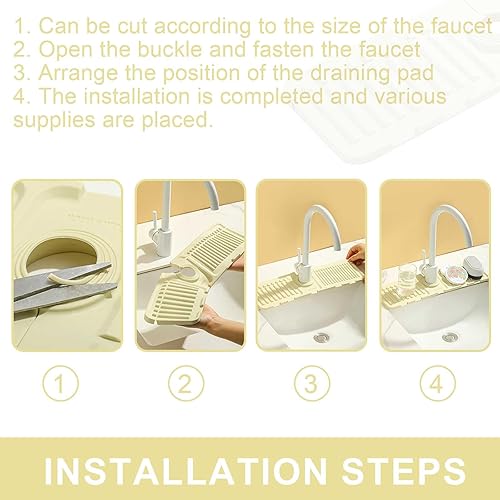 1. Can be cut according to the size of the faucet
2. Open the buckle and fasten the faucet
3. Arrange the position of the draining pad
4. The installation is completed and various supplies are placed.

1

2

3

4

INSTALLATION STEPS