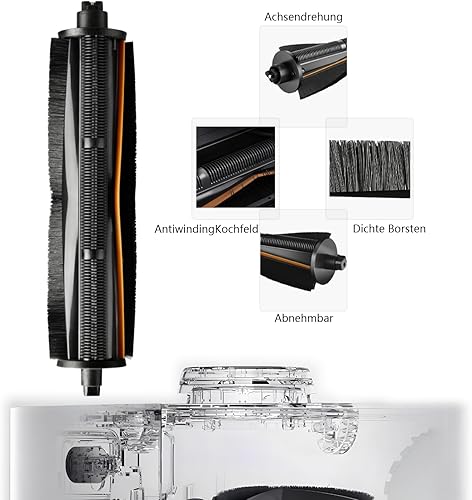 Achsendrehung

AntiwindingKochfeld

Dichte Borsten

Abnehmbar