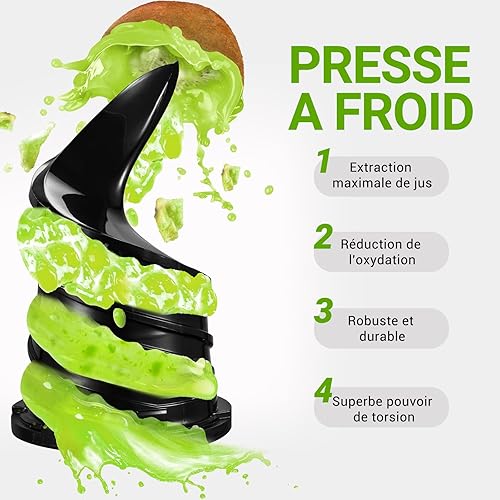 PRESSE A FROID

1 Extraction maximale de jus

2 Réduction de l'oxydation

3 Robuste et durable

4 Superbe pouvoir de torsion