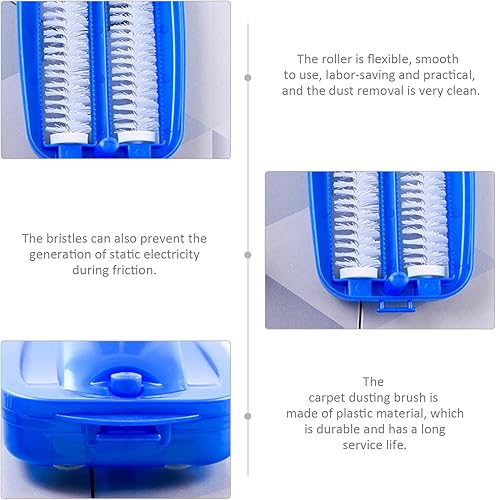 The roller is flexible, smooth to use, labor-saving and practical, and the dust removal is very clean.

The bristles can also prevent the generation of static electricity during friction.

The carpet dusting brush is made of plastic material, which is durable and has a long service life.