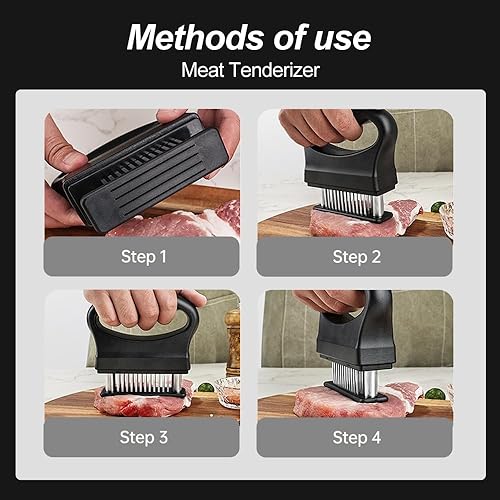 Methods of use
Meat Tenderizer

Step 1

Step 2

Step 3

Step 4