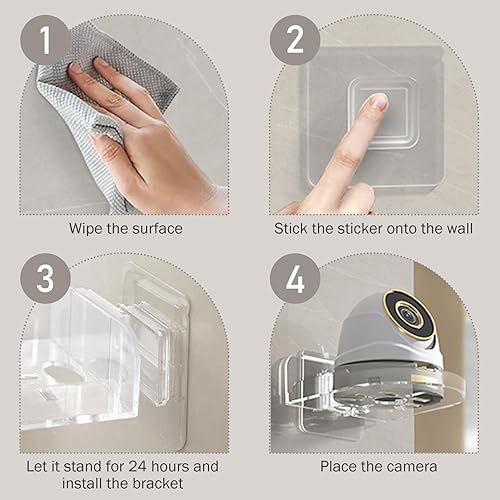 1

Wipe the surface

2

Stick the sticker onto the wall

3

Let it stand for 24 hours and install the bracket

4

Place the camera