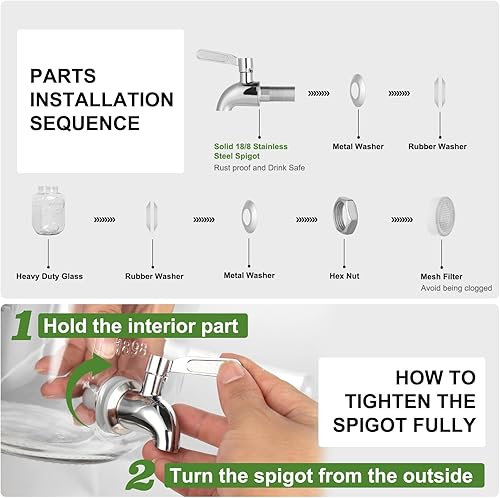 PARTS INSTALLATION SEQUENCE

Solid 18/8 Stainless Steel Spigot
Rust proof and Drink Safe

Metal Washer

Rubber Washer

Heavy Duty Glass

Rubber Washer

Metal Washer

Hex Nut

Mesh Filter
Avoid being clogged

1 Hold the interior part

1898

HOW TO TIGHTEN THE SPIGOT FULLY

2 Turn the spigot from the outside