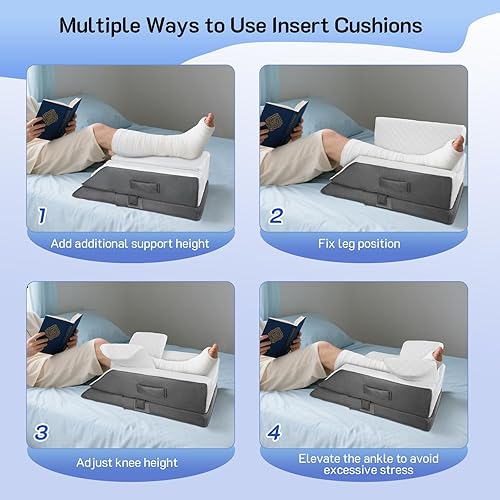 Multiple Ways to Use Insert Cushions

1

Add additional support height

2

Fix leg position

3

Adjust knee height

4

Elevate the ankle to avoid excessive stress