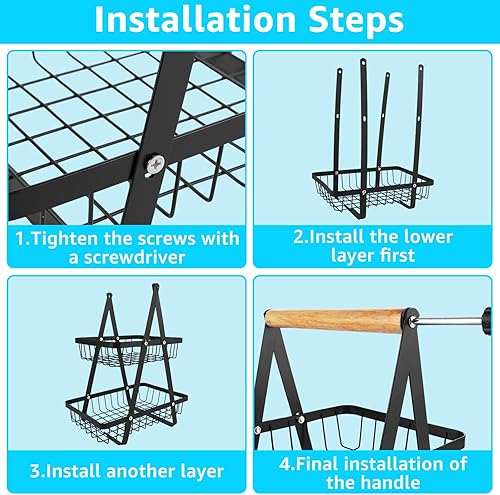 Installation Steps

1.Tighten the screws with a screwdriver

2.Install the lower layer first

3.Install another layer

4.Final installation of the handle