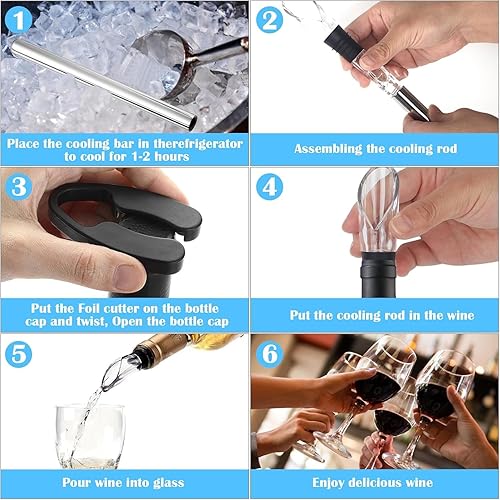 1

Place the cooling bar in therefrigerator to cool for 1-2 hours

2

Assembling the cooling rod

3

Put the Foil cutter on the bottle cap and twist, Open the bottle cap

4

Put the cooling rod in the wine

5

Pour wine into glass

6

Enjoy delicious wine