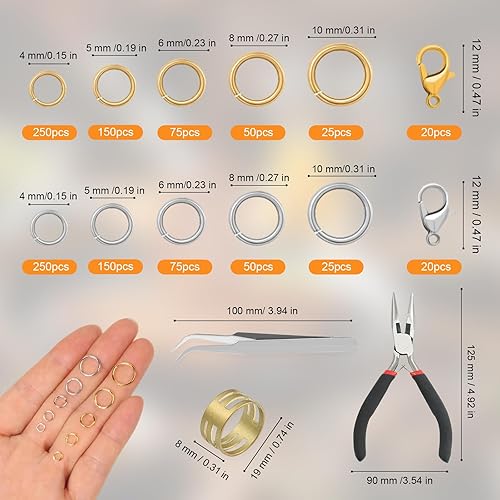 4 mm/0.15 in
5 mm /0.19 in
6 mm/0.23 in
8 mm /0.27 in
10 mm/0.31 in
12 mm / 0.47 in

250pcs
150pcs
75pcs
50pcs
25pcs
20pcs

4 mm/0.15 in
5 mm /0.19 in
6 mm/0.23 in
8 mm /0.27 in
10 mm/0.31 in
12 mm / 0.47 in

250pcs
150pcs
75pcs
50pcs
25pcs
20pcs

100 mm/ 3.94 in
125 mm / 4.92 in
8 mm / 0.31 in
19 mm / 0.74 in
90 mm /3.54 in