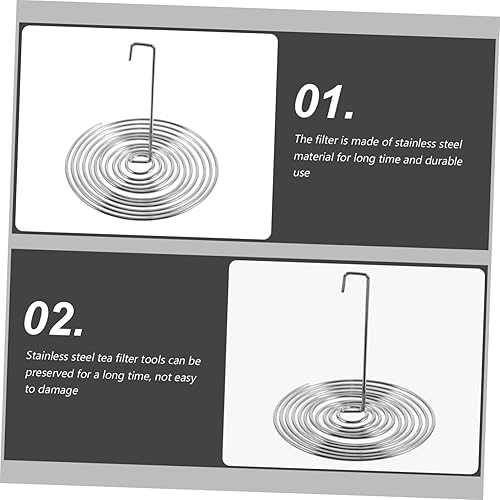 01.

The filter is made of stainless steel material for long time and durable use

02.

Stainless steel tea filter tools can be preserved for a long time, not easy to damage