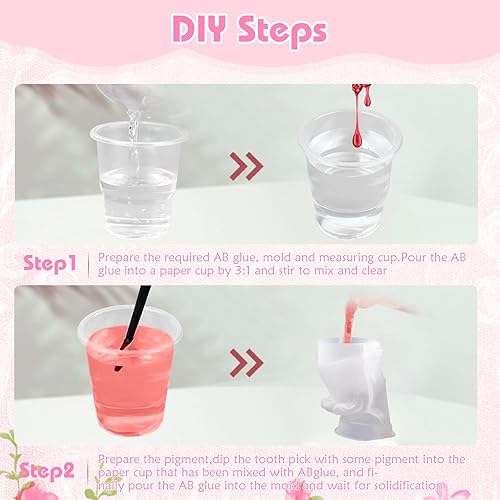 DIY Steps

Step1

Prepare the required AB glue, mold and measuring cup.Pour the AB glue into a paper cup by 3:1 and stir to mix and clear

Step2

Prepare the pigment,dip the tooth pick with some pigment into the paper cup that has been mixed with ABglue, and finally pour the AB glue into the mold and wait for solidification