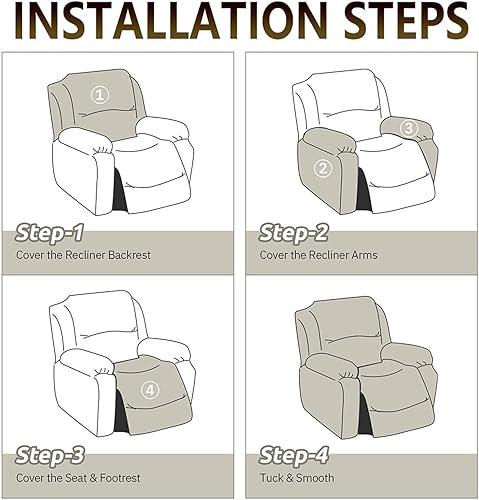 INSTALLATION STEPS

①

Step-1
Cover the Recliner Backrest

③
②

Step-2
Cover the Recliner Arms

④

Step-3
Cover the Seat & Footrest

Step-4
Tuck & Smooth