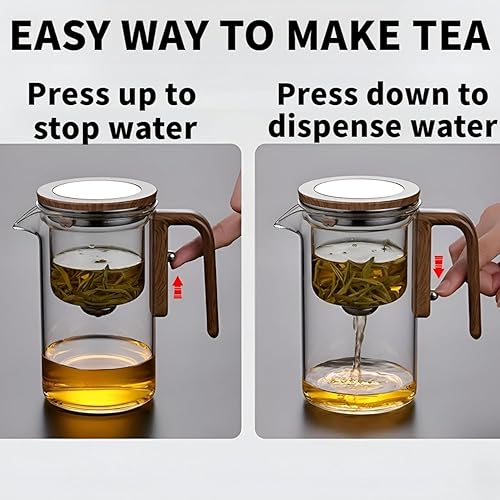 EASY WAY TO MAKE TEA

Press up to stop water

Press down to dispense water